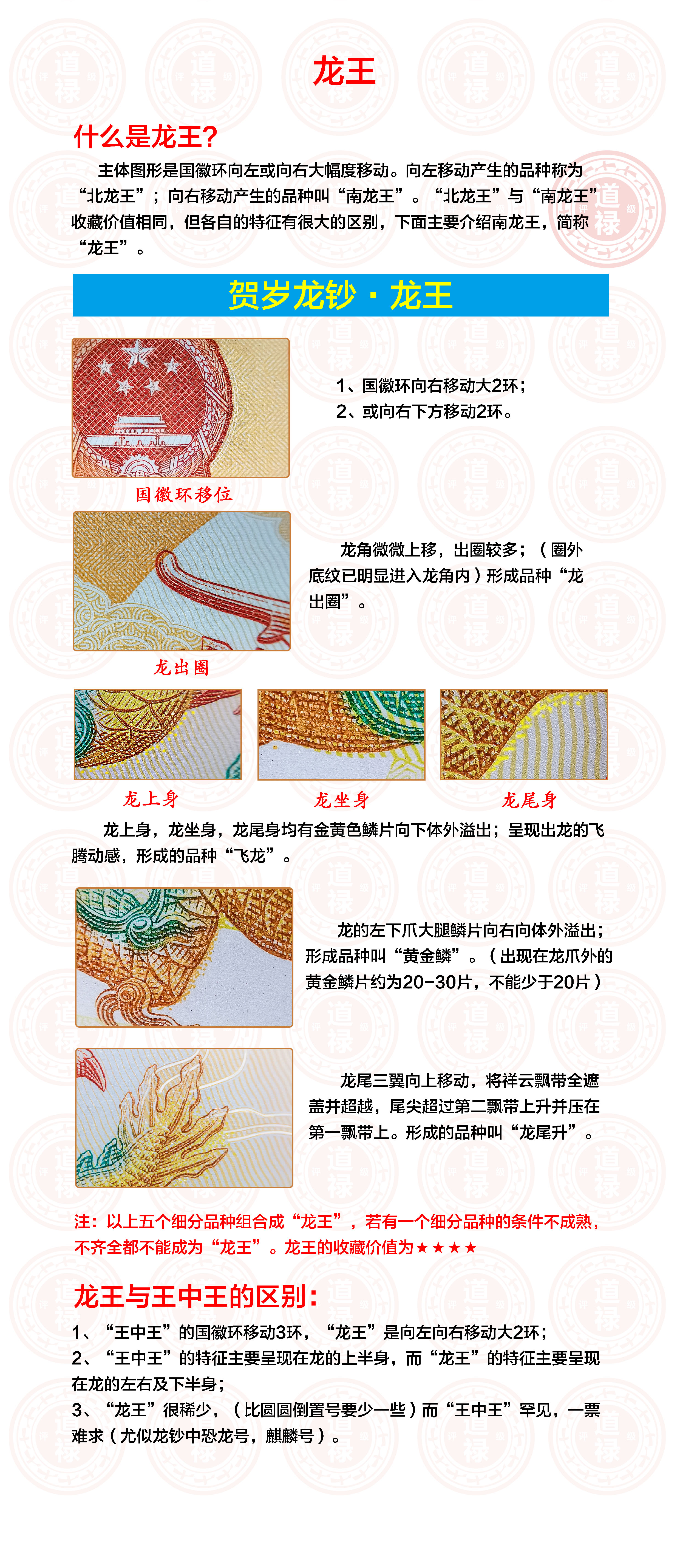 龙王

什么是龙王?

主体图形是国徽环向左或向右大幅度移动。向左移动产生的品种称为“北龙王”；向右移动产生的品种叫“南龙王”。“北龙王”与“南龙王”收藏价值相同，但各自的特征有很大的区别，下面主要介绍南龙王，简称“龙王”。

贺岁龙钞·龙王

1、国徽环向右移动大2环；
2、或向右下方移动2环。

国徽环移位

龙角微微上移，出圈较多；（圈外底纹已明显进入龙角内）形成品种“龙出圈”。

龙出圈

龙上身

龙坐身

龙尾身

龙上身，龙坐身，龙尾身均有金黄色鳞片向下体外溢出；呈现出龙的飞腾动感，形成的品种“飞龙”。

龙的左下爪大腿鳞片向右向体外溢出；形成品种叫“黄金鳞”。（出现在龙爪外的黄金鳞片约为20-30片，不能少于20片）

龙尾三翼向上移动，将祥云飘带全遮盖并超越，尾尖超过第二飘带上升并压在第一飘带上。形成的品种叫“龙尾升”。

注：以上五个细分品种组合成“龙王”，若有一个细分品种的条件不成熟，不齐全都不能成为“龙王”。龙王的收藏价值为★★★★

龙王与王中王的区别：

1、“王中王”的国徽环移动3环，“龙王”是向左向右移动大2环；
2、“王中王”的特征主要呈现在龙的上半身，而“龙王”的特征主要呈现在龙的左右及下半身；
3、“龙王”很稀少，（比圆圆倒置号要少一些）而“王中王”罕见，一票难求（尤似龙钞中恐龙号，麒麟号）。