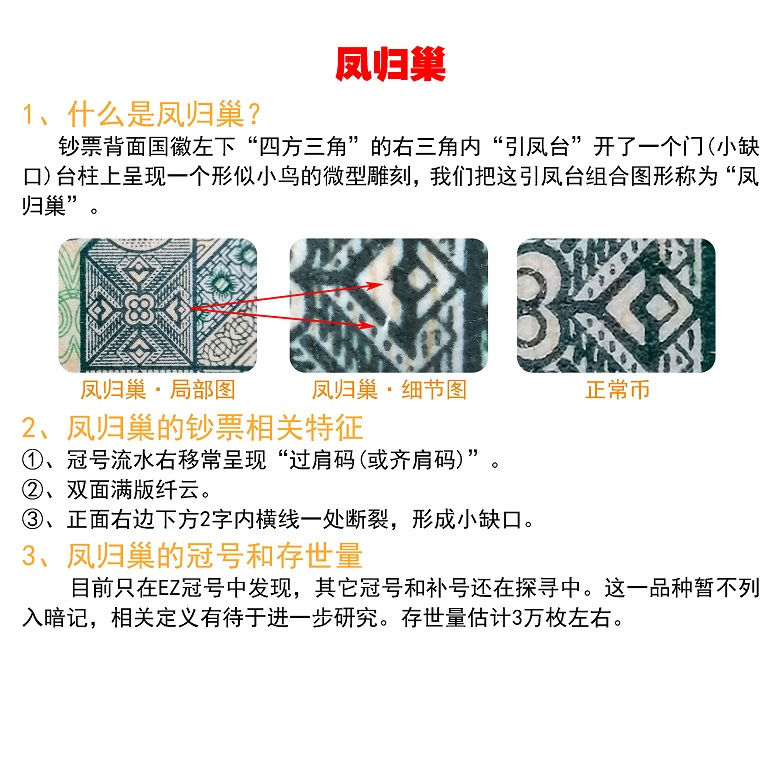 凤归巢

1、什么是凤归巢？

钞票背面国徽左下“四方三角”的右三角内“引凤台”开了一个门(小缺口)台柱上呈现一个形似小鸟的微型雕刻，我们把这引凤台组合图形称为“凤归巢”。

凤归巢·局部图

凤归巢·细节图

正常币

2、凤归巢的钞票相关特征

①、冠号流水右移常呈现“过肩码(或齐肩码)”。

②、双面满版纤云。

③、正面右边下方2字内横线一处断裂，形成小缺口。

3、凤归巢的冠号和存世量

目前只在EZ冠号中发现，其它冠号和补号还在探寻中。这一品种暂不列入暗记，相关定义有待于进一步研究。存世量估计3万枚左右。